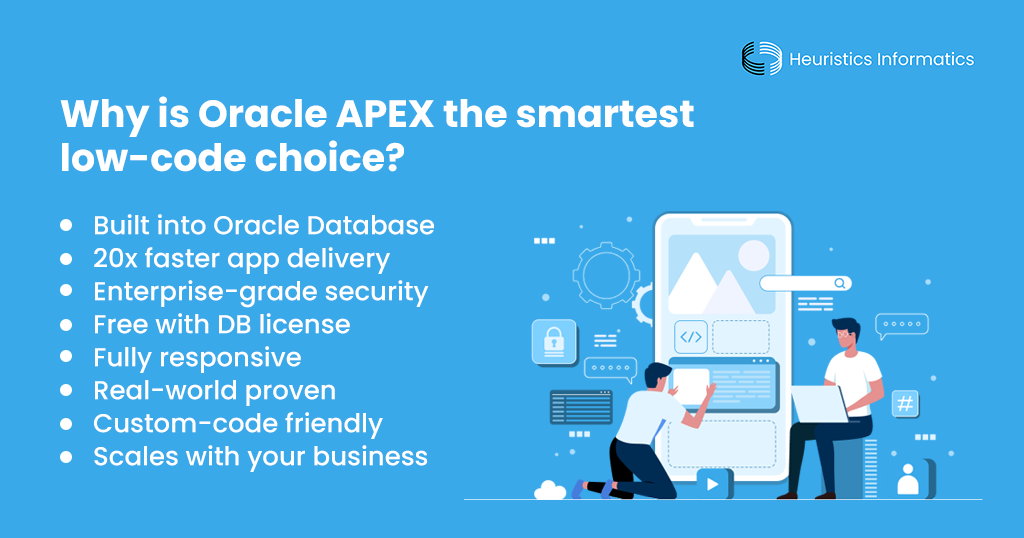 Heuristics Informatics

Why is Oracle APEX the smartest low-code choice?

- Built into Oracle Database
- 20x faster app delivery
- Enterprise-grade security
- Free with DB license
- Fully responsive
- Real-world proven
- Custom-code friendly
- Scales with your business

</>

#